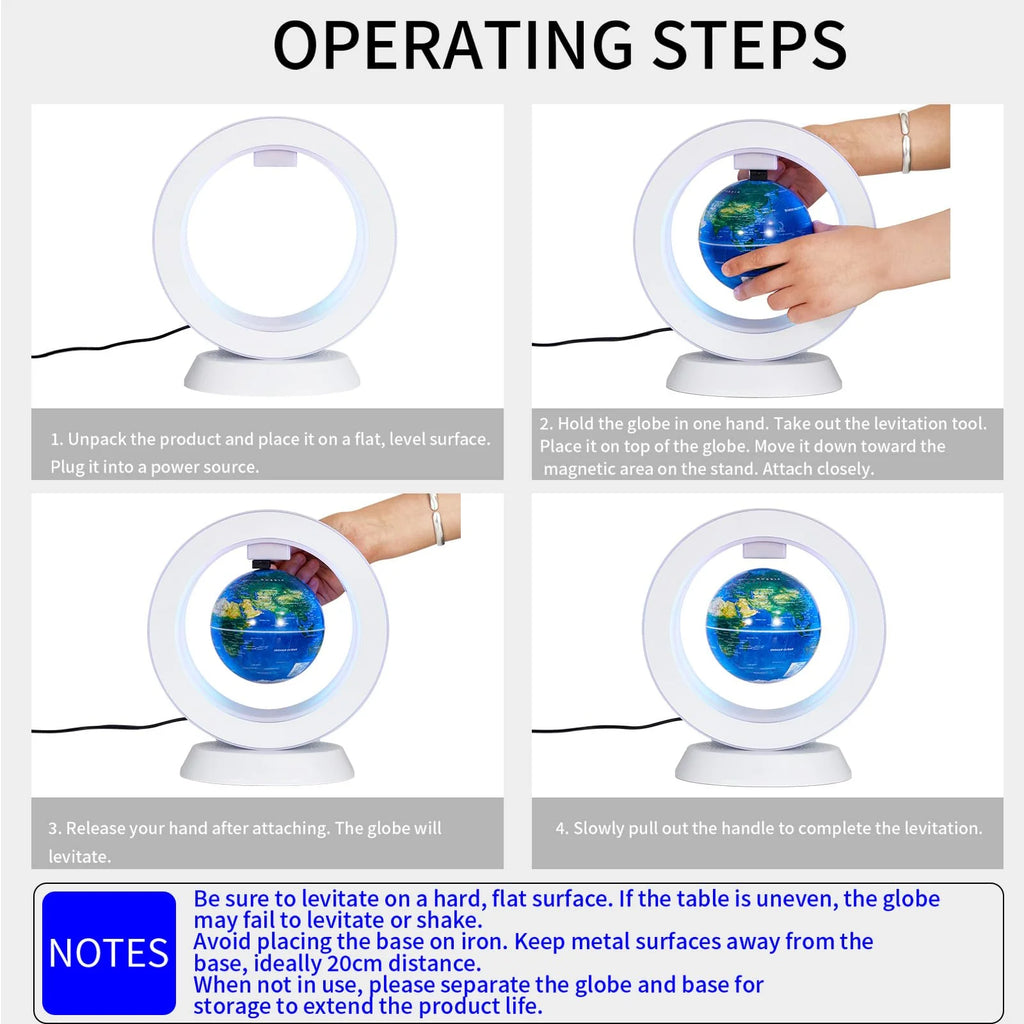 OPERATING STEPS

1. Unpack the product and place it on a flat, level surface. Plug it into a power source.

2. Hold the globe in one hand. Take out the levitation tool. Place it on top of the globe. Move it down toward the magnetic area on the stand. Attach closely.

3. Release your hand after attaching. The globe will levitate.

4. Slowly pull out the handle to complete the levitation.

NOTES

Be sure to levitate on a hard, flat surface. If the table is uneven, the globe may fail to levitate or shake.
Avoid placing the base on iron. Keep metal surfaces away from the base, ideally 20cm distance.
When not in use, please separate the globe and base for storage to extend the product life.